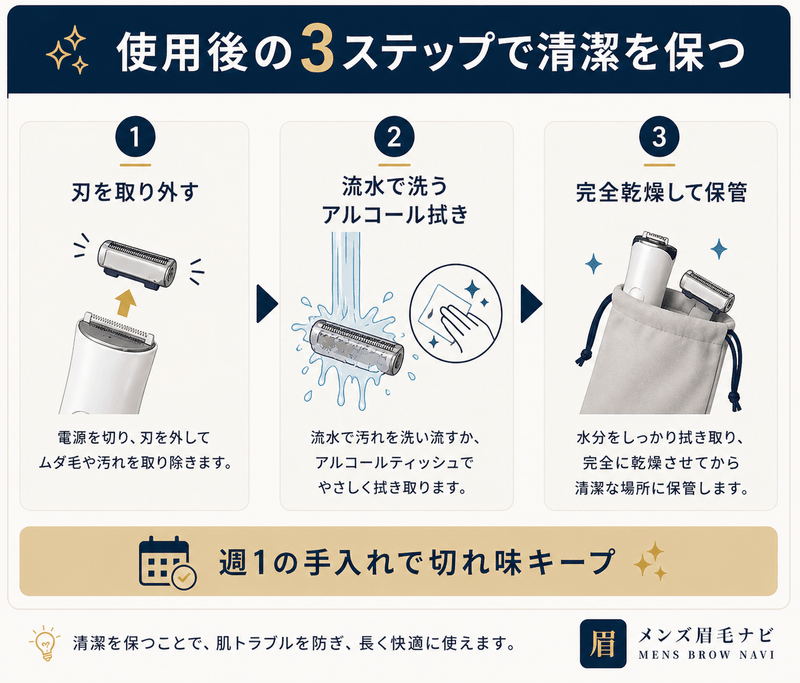 使用後の3ステップで清潔を保つ

1
刃を取り外す
電源を切り、刃を外して
ムダ毛や汚れを取り除きます。

2
流水で洗う
アルコール拭き
流水で汚れを洗い流すか、
アルコールティッシュで
やさしく拭き取ります。

3
完全乾燥して保管
水分をしっかり拭き取り、
完全に乾燥させてから
清潔な場所に保管します。

週1の手入れで切れ味キープ

清潔を保つことで、肌トラブルを防ぎ、長く快適に使えます。

眉
メンズ眉毛ナビ
MENS BROW NAVI